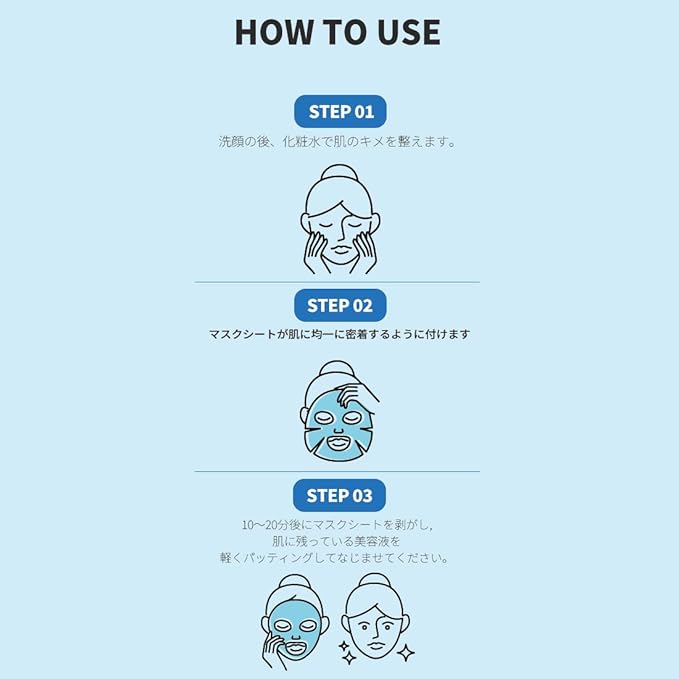 HOW TO USE

STEP 01

洗顔の後、化粧水で肌のキメを整えます。

STEP 02

マスクシートが肌に均一に密着するように付けます

STEP 03

10~20分後にマスクシートを剥がし,
肌に残っている美容液を
軽くパッティングしてなじませてください。