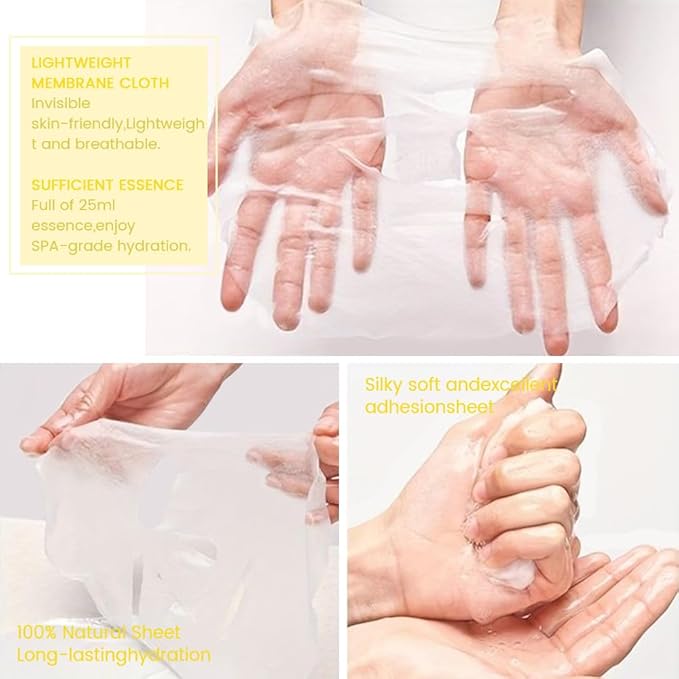 LIGHTWEIGHT MEMBRANE CLOTH
Invisible skin-friendly,Lightweight and breathable.

SUFFICIENT ESSENCE
Full of 25ml essence,enjoy SPA-grade hydration.

Silky soft andexcellent adhesionsheet

100% Natural Sheet
Long-lastinghydration