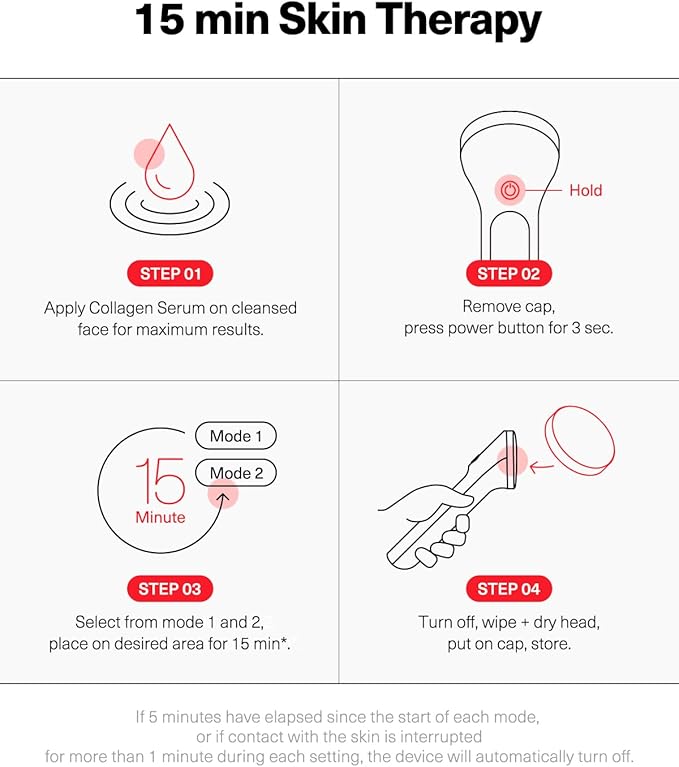 15 min Skin Therapy

STEP 01

Apply Collagen Serum on cleansed face for maximum results.

Hold

STEP 02

Remove cap, press power button for 3 sec.

Mode 1

Mode 2

15 Minute

STEP 03

Select from mode 1 and 2, place on desired area for 15 min*.

STEP 04

Turn off, wipe + dry head, put on cap, store.

If 5 minutes have elapsed since the start of each mode, or if contact with the skin is interrupted for more than 1 minute during each setting, the device will automatically turn off.