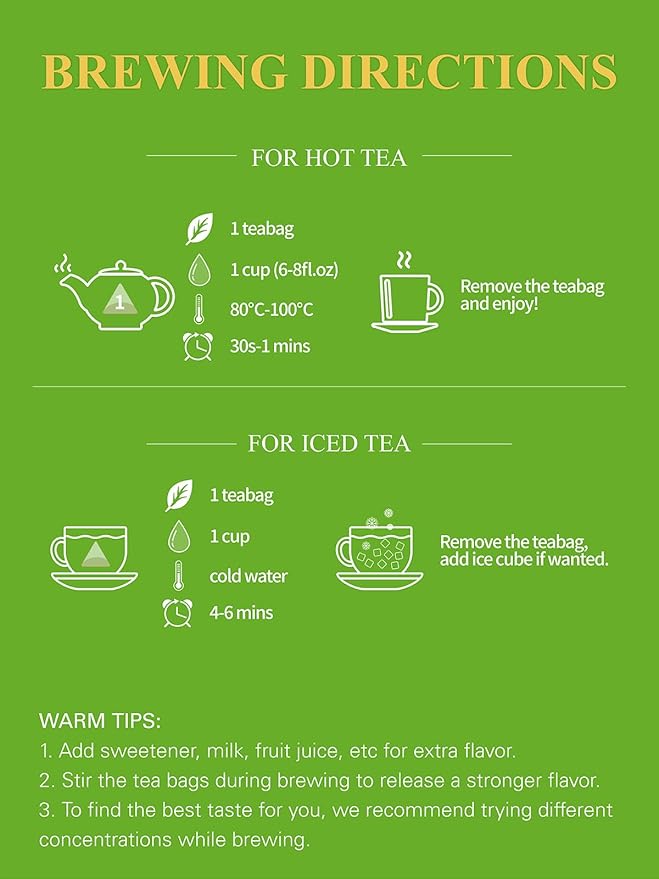 BREWING DIRECTIONS

FOR HOT TEA

1

1 teabag

1 cup (6-8fl.oz)

80°C-100°C

30s-1 mins

Remove the teabag and enjoy!

FOR ICED TEA

1 teabag

1 cup

cold water

4-6 mins

Remove the teabag, add ice cube if wanted.

WARM TIPS:
1. Add sweetener, milk, fruit juice, etc for extra flavor.
2. Stir the tea bags during brewing to release a stronger flavor.
3. To find the best taste for you, we recommend trying different concentrations while brewing.