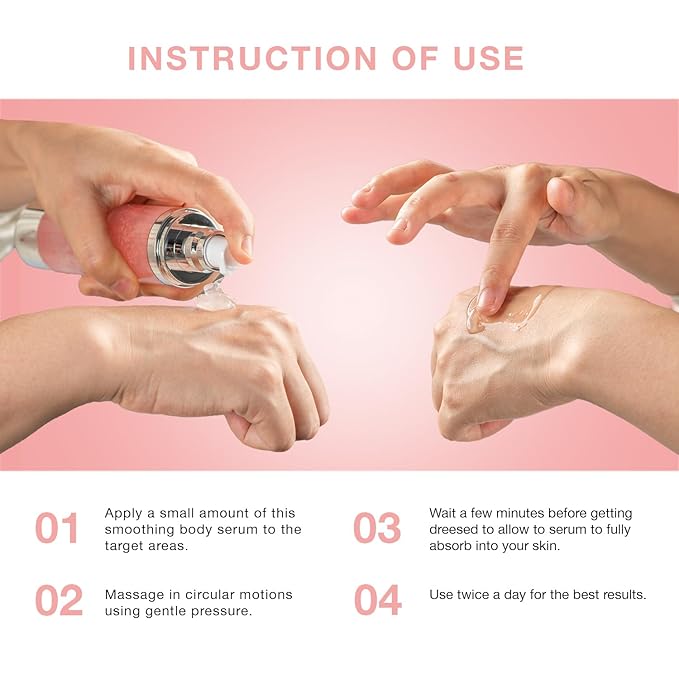 INSTRUCTION OF USE

01 Apply a small amount of this smoothing body serum to the target areas.

02 Massage in circular motions using gentle pressure.

03 Wait a few minutes before getting dreesed to allow to serum to fully absorb into your skin.

04 Use twice a day for the best results.