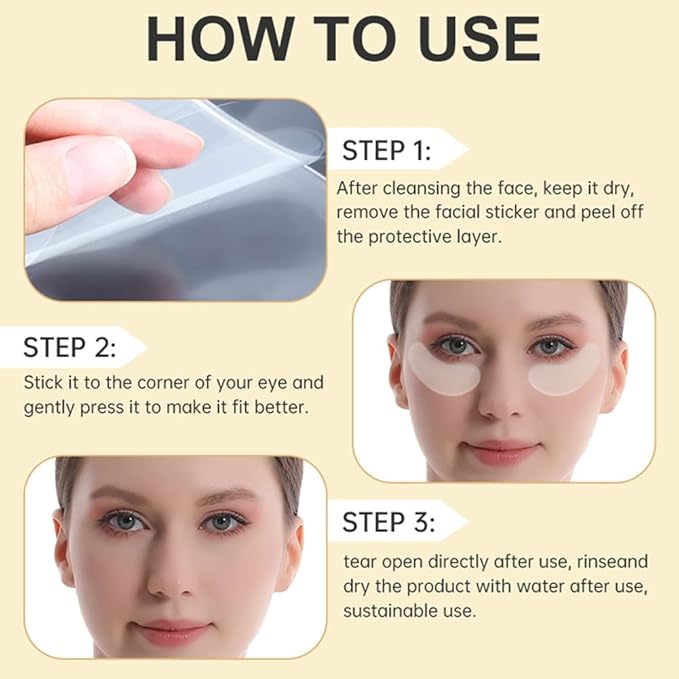 HOW TO USE

STEP 1:

After cleansing the face, keep it dry, remove the facial sticker and peel off the protective layer.

STEP 2:

Stick it to the corner of your eye and gently press it to make it fit better.

STEP 3:

tear open directly after use, rinseand dry the product with water after use, sustainable use.