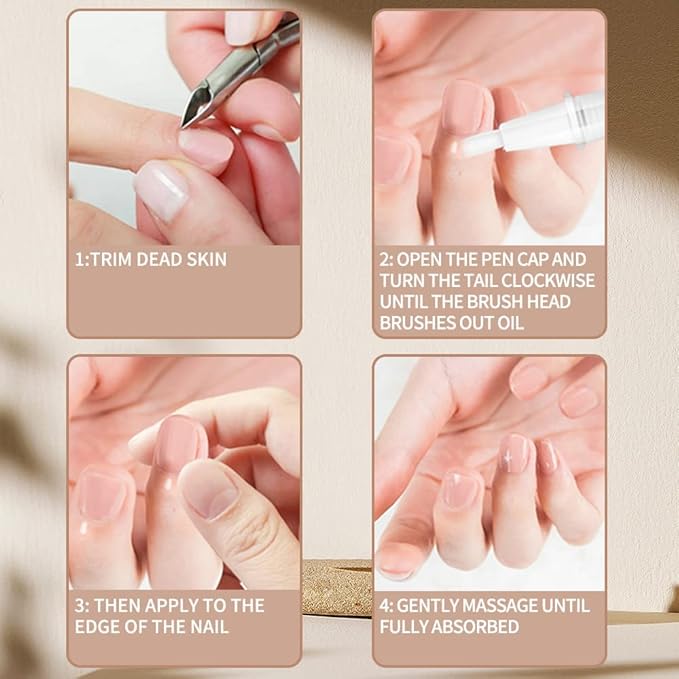 1:TRIM DEAD SKIN

2: OPEN THE PEN CAP AND TURN THE TAIL CLOCKWISE UNTIL THE BRUSH HEAD BRUSHES OUT OIL

3: THEN APPLY TO THE EDGE OF THE NAIL

4: GENTLY MASSAGE UNTIL FULLY ABSORBED