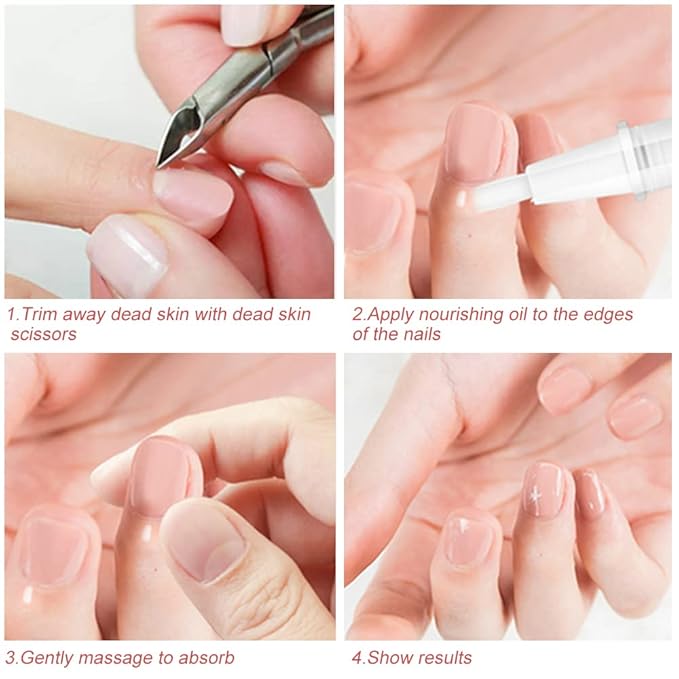 1.Trim away dead skin with dead skin scissors

2.Apply nourishing oil to the edges of the nails

3.Gently massage to absorb

4.Show results