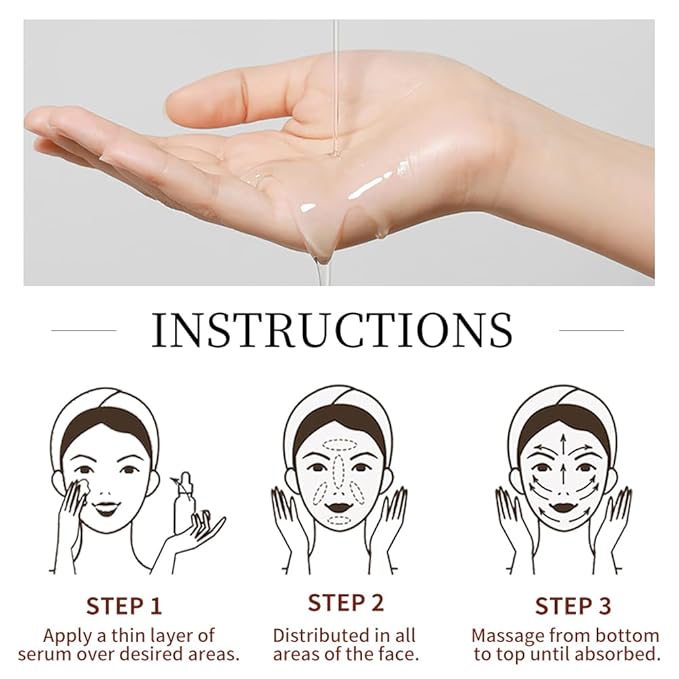 INSTRUCTIONS

STEP 1
Apply a thin layer of serum over desired areas.

STEP 2
Distributed in all areas of the face.

STEP 3
Massage from bottom to top until absorbed.