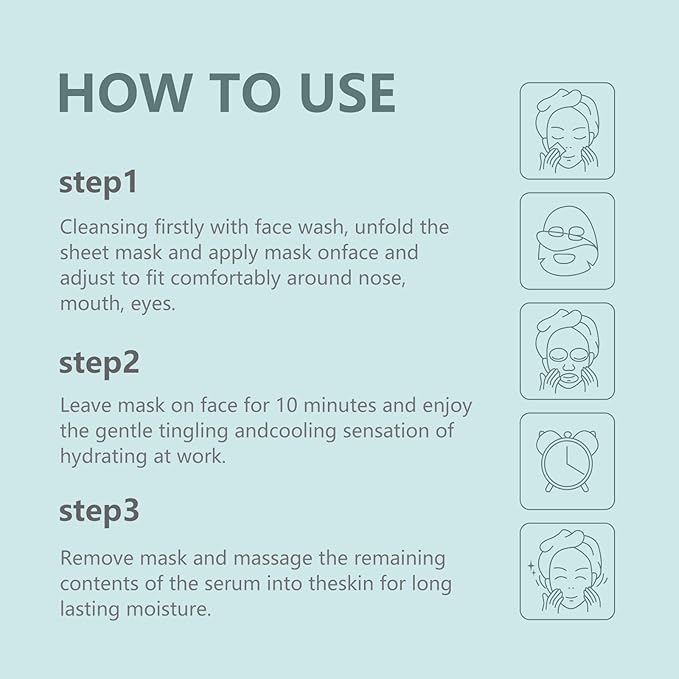 HOW TO USE

step1

Cleansing firstly with face wash, unfold the sheet mask and apply mask onface and adjust to fit comfortably around nose, mouth, eyes.

step2

Leave mask on face for 10 minutes and enjoy the gentle tingling andcooling sensation of hydrating at work.

step3

Remove mask and massage the remaining contents of the serum into theskin for long lasting moisture.