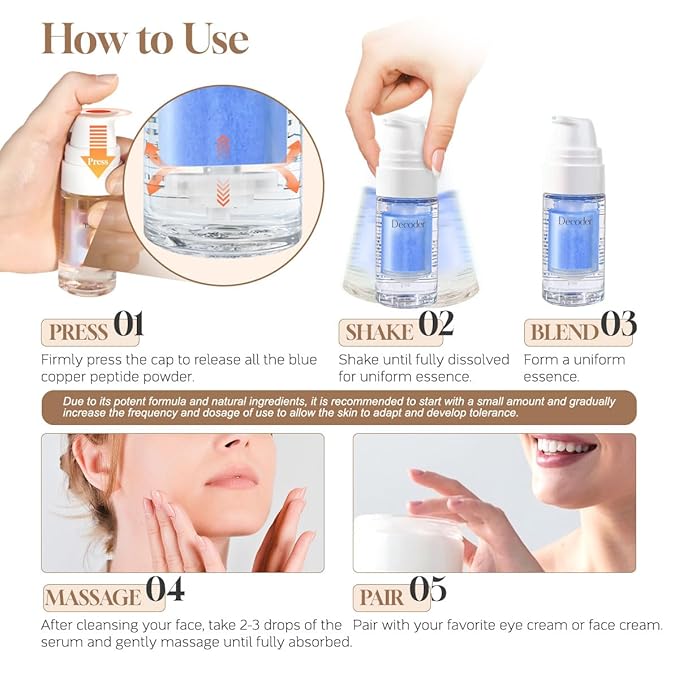 How to Use

Press

Decoder

Decoder

PRESS 01
Firmly press the cap to release all the blue copper peptide powder.

SHAKE 02
Shake until fully dissolved for uniform essence.

BLEND 03
Form a uniform essence.

Due to its potent formula and natural ingredients, it is recommended to start with a small amount and gradually increase the frequency and dosage of use to allow the skin to adapt and develop tolerance.

MASSAGE 04
After cleansing your face, take 2-3 drops of the serum and gently massage until fully absorbed.

PAIR 05
Pair with your favorite eye cream or face cream.