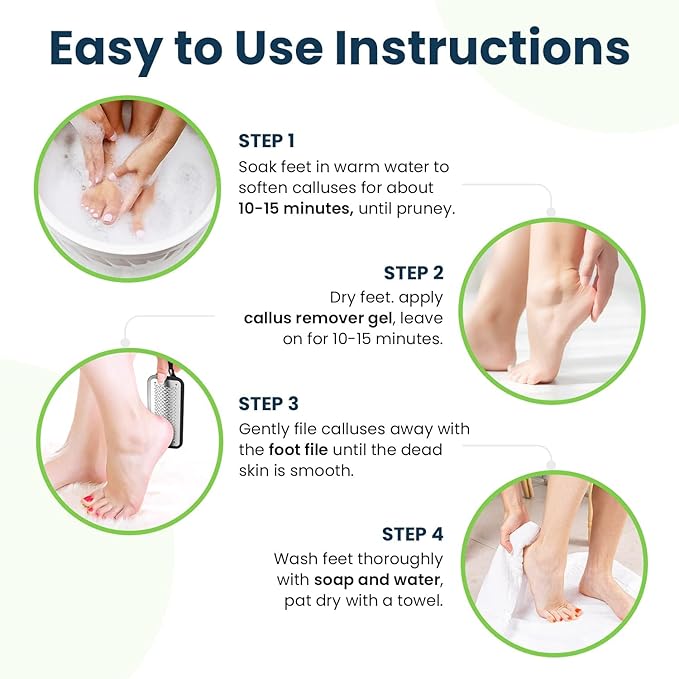 Easy to Use Instructions

STEP 1
Soak feet in warm water to soften calluses for about 10-15 minutes, until pruney.

STEP 2
Dry feet. apply callus remover gel, leave on for 10-15 minutes.

STEP 3
Gently file calluses away with the foot file until the dead skin is smooth.

STEP 4
Wash feet thoroughly with soap and water, pat dry with a towel.