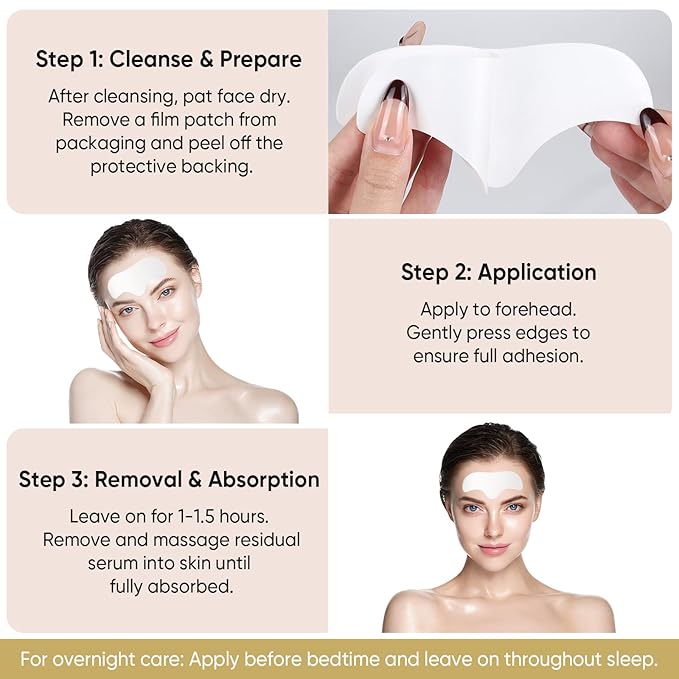 Step 1: Cleanse & Prepare

After cleansing, pat face dry. Remove a film patch from packaging and peel off the protective backing.

Step 2: Application

Apply to forehead. Gently press edges to ensure full adhesion.

Step 3: Removal & Absorption

Leave on for 1-1.5 hours. Remove and massage residual serum into skin until fully absorbed.

For overnight care: Apply before bedtime and leave on throughout sleep.