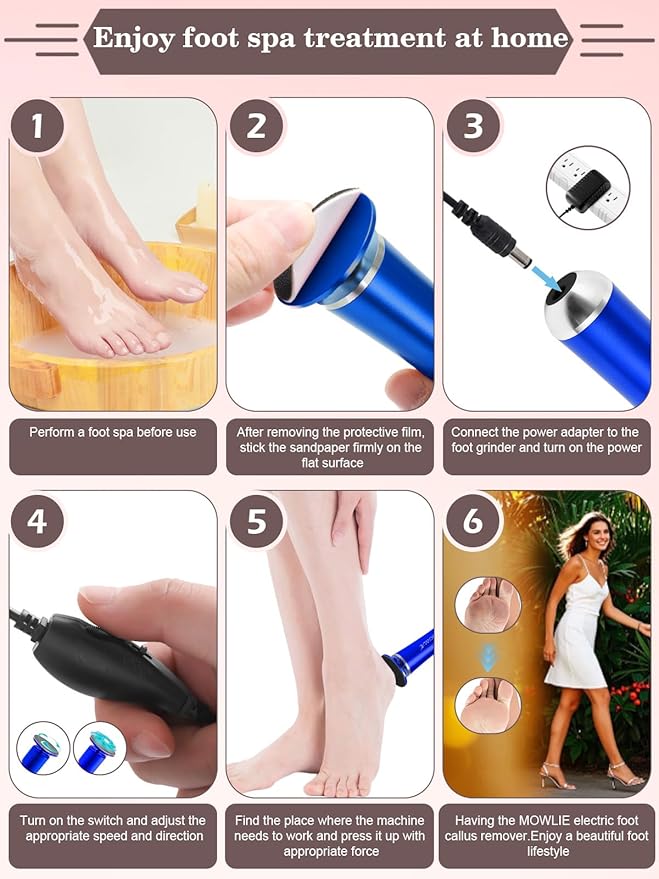 Enjoy foot spa treatment at home

1

Perform a foot spa before use

2

After removing the protective film, stick the sandpaper firmly on the flat surface

3

Connect the power adapter to the foot grinder and turn on the power

4

Turn on the switch and adjust the appropriate speed and direction

5

Find the place where the machine needs to work and press it up with appropriate force

6

Having the MOWLIE electric foot callus remover.Enjoy a beautiful foot lifestyle