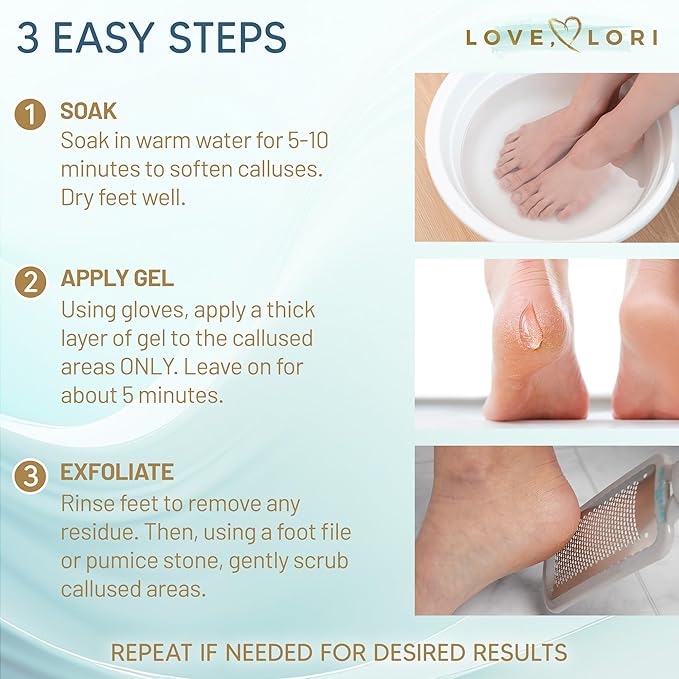 3 EASY STEPS

LOVE, LORI

1 SOAK
Soak in warm water for 5-10 minutes to soften calluses. Dry feet well.

2 APPLY GEL
Using gloves, apply a thick layer of gel to the callused areas ONLY. Leave on for about 5 minutes.

3 EXFOLIATE
Rinse feet to remove any residue. Then, using a foot file or pumice stone, gently scrub callused areas.

REPEAT IF NEEDED FOR DESIRED RESULTS