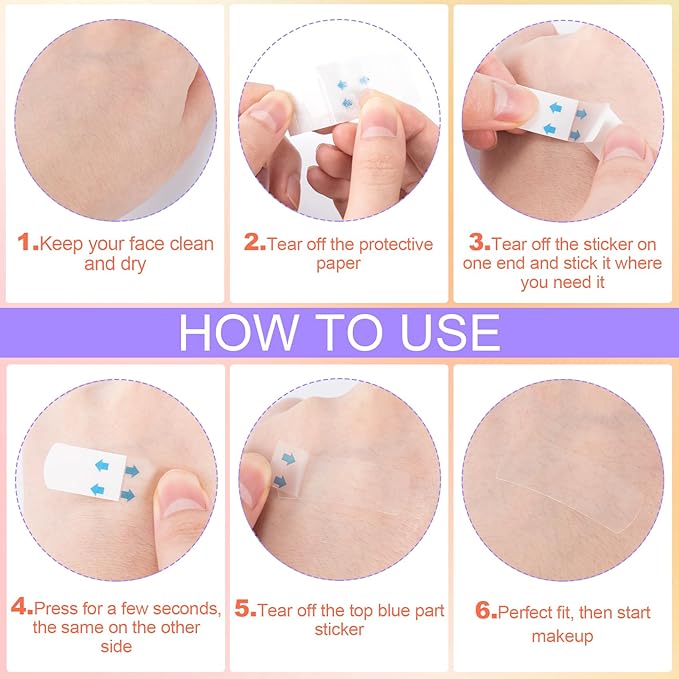 1.Keep your face clean and dry

2.Tear off the protective paper

3.Tear off the sticker on one end and stick it where you need it

HOW TO USE

4.Press for a few seconds, the same on the other side

5.Tear off the top blue part sticker

6.Perfect fit, then start makeup