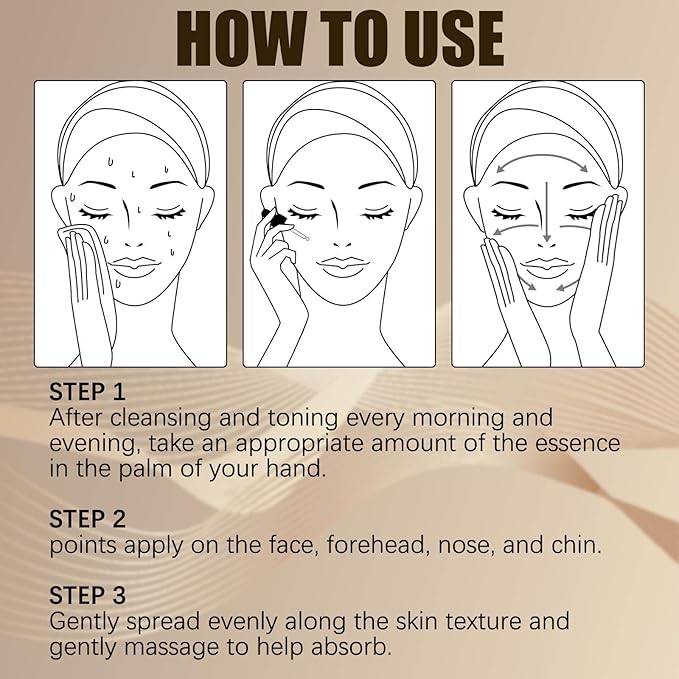 HOW TO USE

STEP 1
After cleansing and toning every morning and evening, take an appropriate amount of the essence in the palm of your hand.

STEP 2
points apply on the face, forehead, nose, and chin.

STEP 3
Gently spread evenly along the skin texture and gently massage to help absorb.