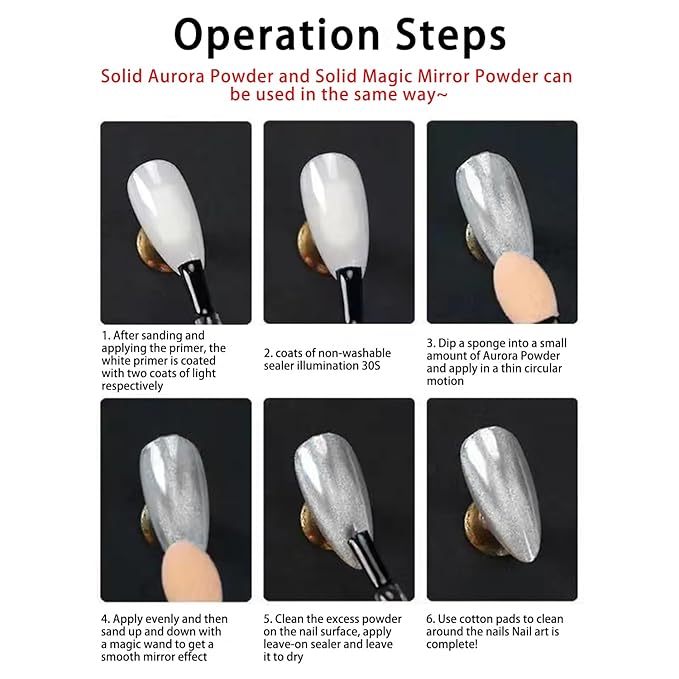 Operation Steps

Solid Aurora Powder and Solid Magic Mirror Powder can be used in the same way~

1. After sanding and applying the primer, the white primer is coated with two coats of light respectively

2. coats of non-washable sealer illumination 30S

3. Dip a sponge into a small amount of Aurora Powder and apply in a thin circular motion

4. Apply evenly and then sand up and down with a magic wand to get a smooth mirror effect

5. Clean the excess powder on the nail surface, apply leave-on sealer and leave it to dry

6. Use cotton pads to clean around the nails Nail art is complete!