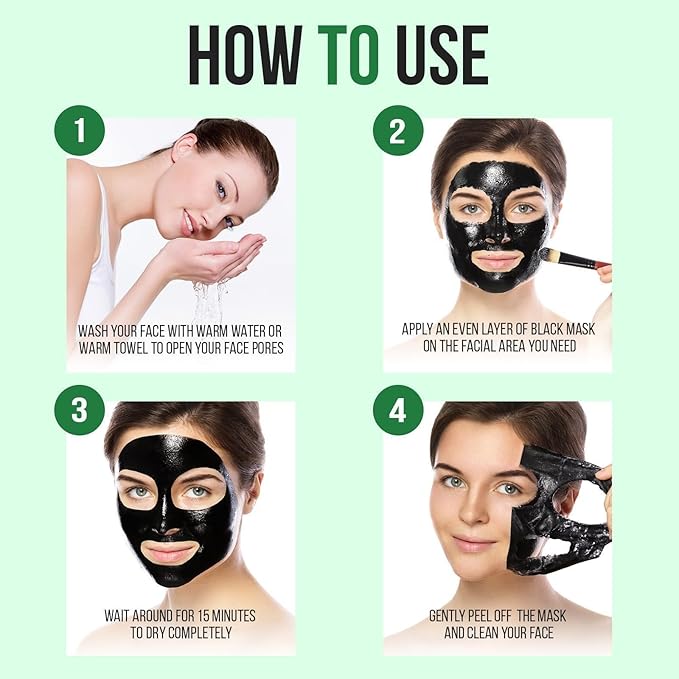 HOW TO USE

1

WASH YOUR FACE WITH WARM WATER OR WARM TOWEL TO OPEN YOUR FACE PORES

2

APPLY AN EVEN LAYER OF BLACK MASK ON THE FACIAL AREA YOU NEED

3

WAIT AROUND FOR 15 MINUTES TO DRY COMPLETELY

4

GENTLY PEEL OFF THE MASK AND CLEAN YOUR FACE