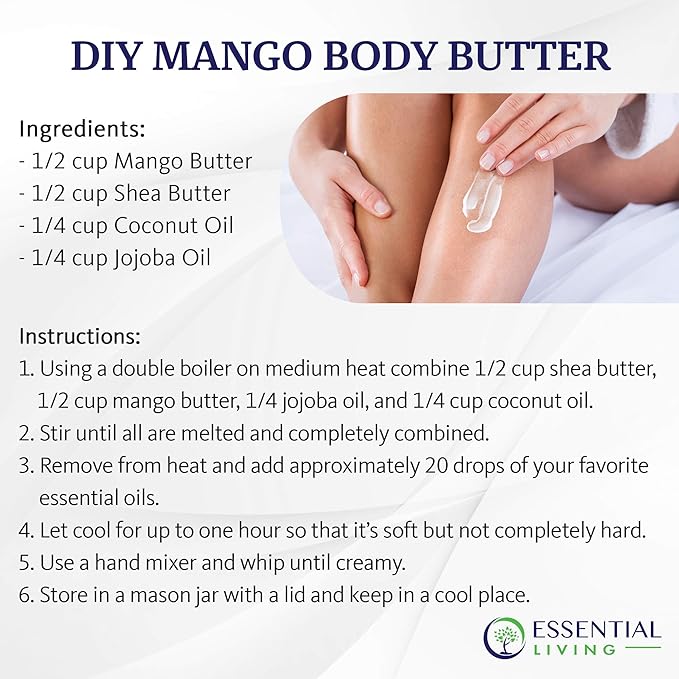 DIY MANGO BODY BUTTER

Ingredients:
- 1/2 cup Mango Butter
- 1/2 cup Shea Butter
- 1/4 cup Coconut Oil
- 1/4 cup Jojoba Oil

Instructions:
1. Using a double boiler on medium heat combine 1/2 cup shea butter, 1/2 cup mango butter, 1/4 jojoba oil, and 1/4 cup coconut oil.
2. Stir until all are melted and completely combined.
3. Remove from heat and add approximately 20 drops of your favorite essential oils.
4. Let cool for up to one hour so that it's soft but not completely hard.
5. Use a hand mixer and whip until creamy.
6. Store in a mason jar with a lid and keep in a cool place.

ESSENTIAL LIVING