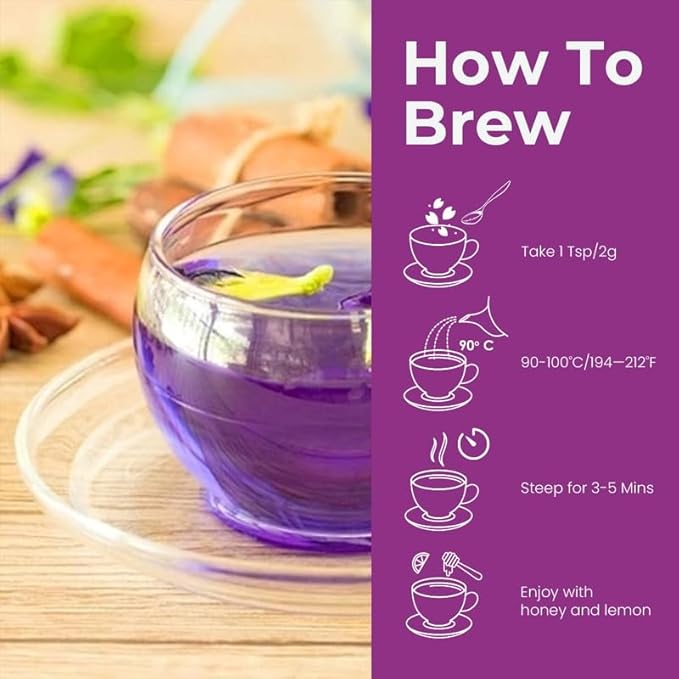 How To Brew

Take 1 Tsp/2g

90° C

90-100°C/194—212°F

Steep for 3-5 Mins

Enjoy with honey and lemon