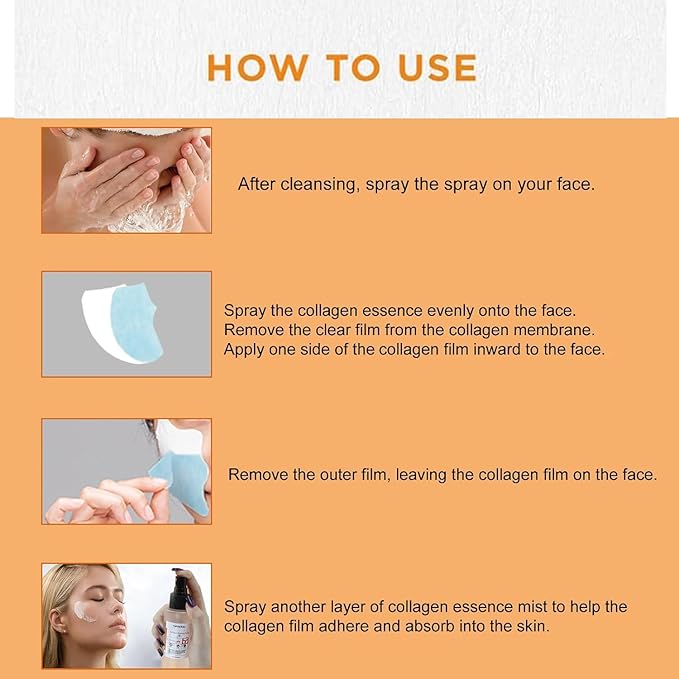 HOW TO USE

After cleansing, spray the spray on your face.

Spray the collagen essence evenly onto the face.
Remove the clear film from the collagen membrane.
Apply one side of the collagen film inward to the face.

Remove the outer film, leaving the collagen film on the face.

Spray another layer of collagen essence mist to help the collagen film adhere and absorb into the skin.