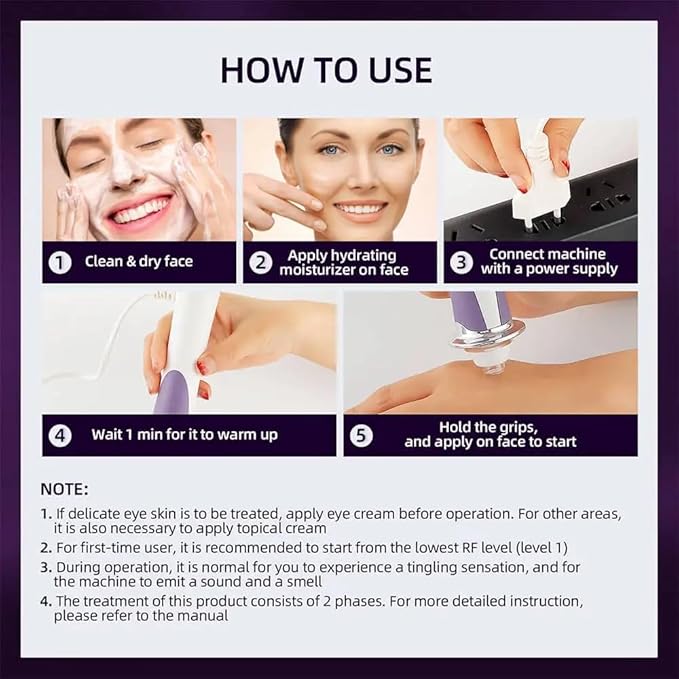 HOW TO USE

1 Clean & dry face

2 Apply hydrating moisturizer on face

3 Connect machine with a power supply

4 Wait 1 min for it to warm up

5 Hold the grips, and apply on face to start

NOTE:

1. If delicate eye skin is to be treated, apply eye cream before operation. For other areas, it is also necessary to apply topical cream

2. For first-time user, it is recommended to start from the lowest RF level (level 1)

3. During operation, it is normal for you to experience a tingling sensation, and for the machine to emit a sound and a smell

4. The treatment of this product consists of 2 phases. For more detailed instruction, please refer to the manual