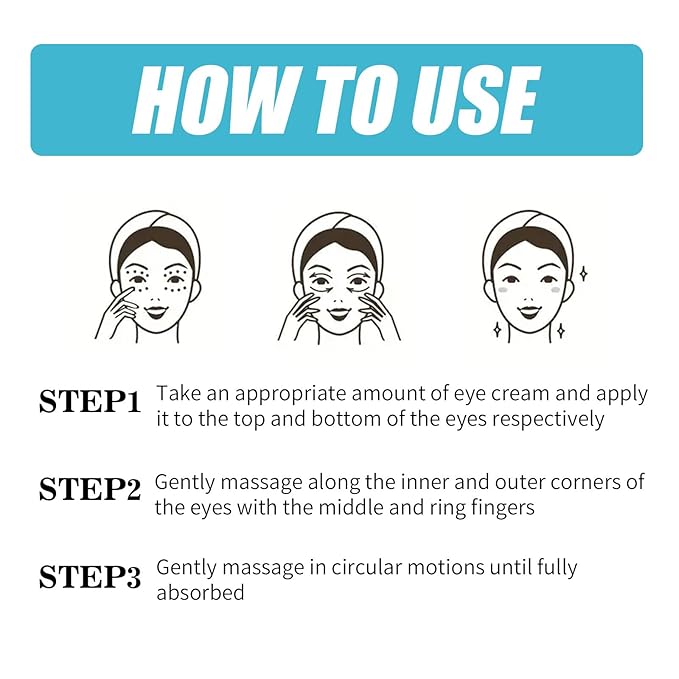 HOW TO USE

STEP1 Take an appropriate amount of eye cream and apply it to the top and bottom of the eyes respectively

STEP2 Gently massage along the inner and outer corners of the eyes with the middle and ring fingers

STEP3 Gently massage in circular motions until fully absorbed