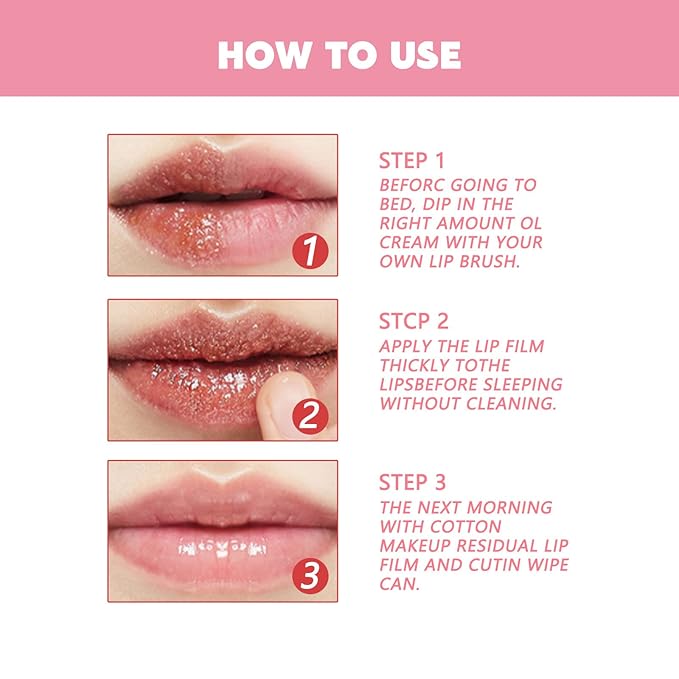 HOW TO USE

1

STEP 1
BEFORC GOING TO BED, DIP IN THE RIGHT AMOUNT OL CREAM WITH YOUR OWN LIP BRUSH.

2

STCP 2
APPLY THE LIP FILM THICKLY TOTHE LIPSBEFORE SLEEPING WITHOUT CLEANING.

3

STEP 3
THE NEXT MORNING WITH COTTON MAKEUP RESIDUAL LIP FILM AND CUTIN WIPE CAN.