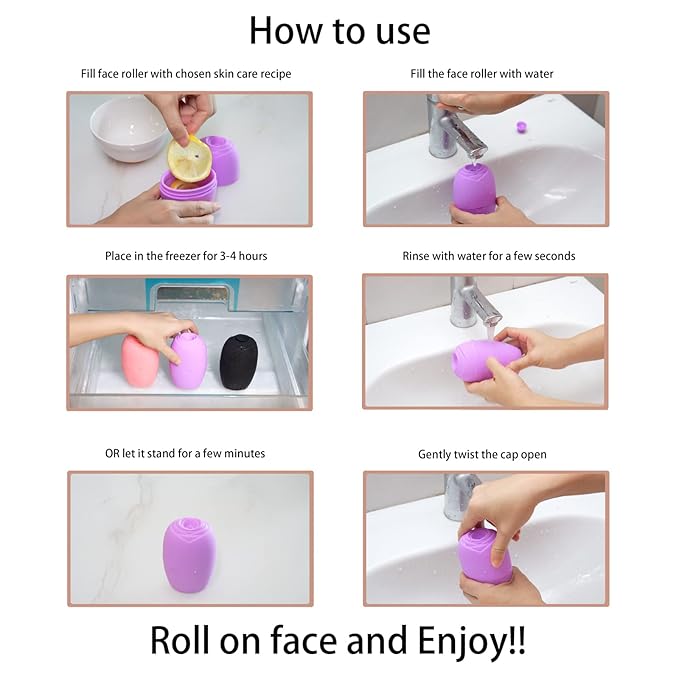 How to use

Fill face roller with chosen skin care recipe

Fill the face roller with water

Place in the freezer for 3-4 hours

Rinse with water for a few seconds

OR let it stand for a few minutes

Gently twist the cap open

Roll on face and Enjoy!!