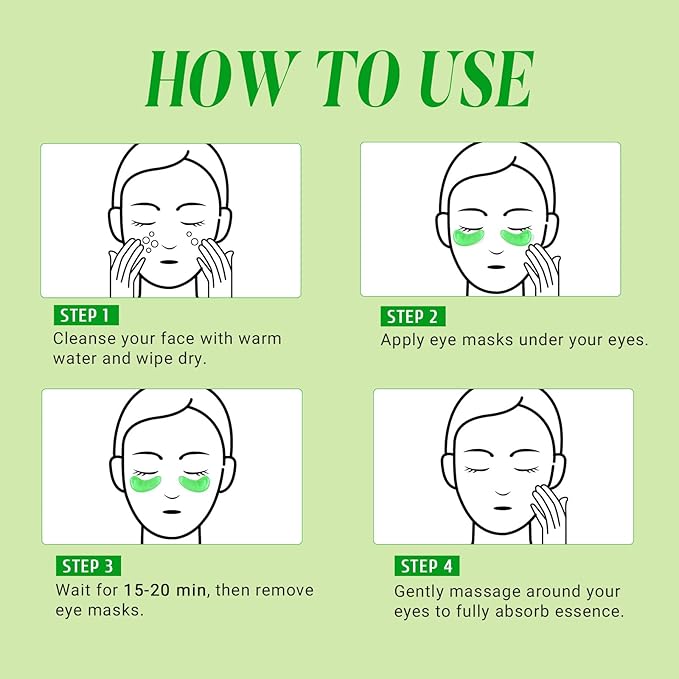 HOW TO USE

STEP 1
Cleanse your face with warm water and wipe dry.

STEP 2
Apply eye masks under your eyes.

STEP 3
Wait for 15-20 min, then remove eye masks.

STEP 4
Gently massage around your eyes to fully absorb essence.