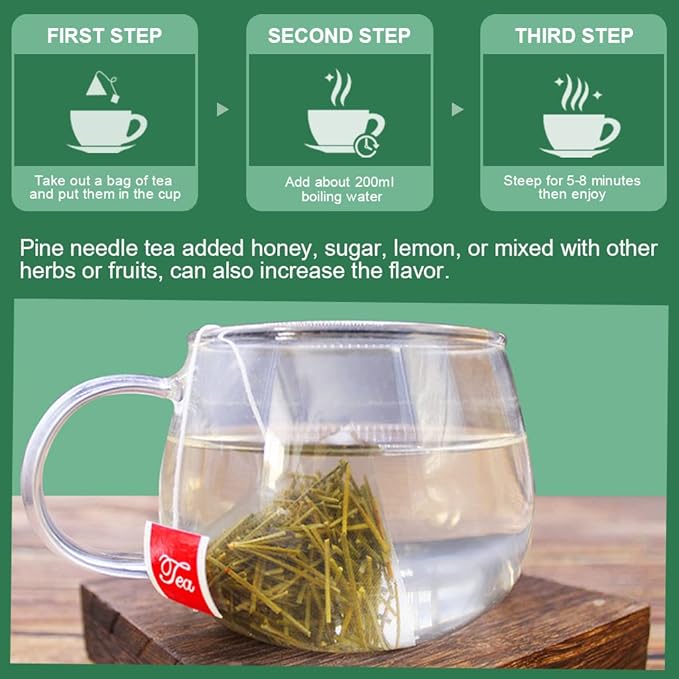 FIRST STEP

Take out a bag of tea and put them in the cup

SECOND STEP

Add about 200ml boiling water

THIRD STEP

Steep for 5-8 minutes then enjoy

Pine needle tea added honey, sugar, lemon, or mixed with other herbs or fruits, can also increase the flavor.

Tea