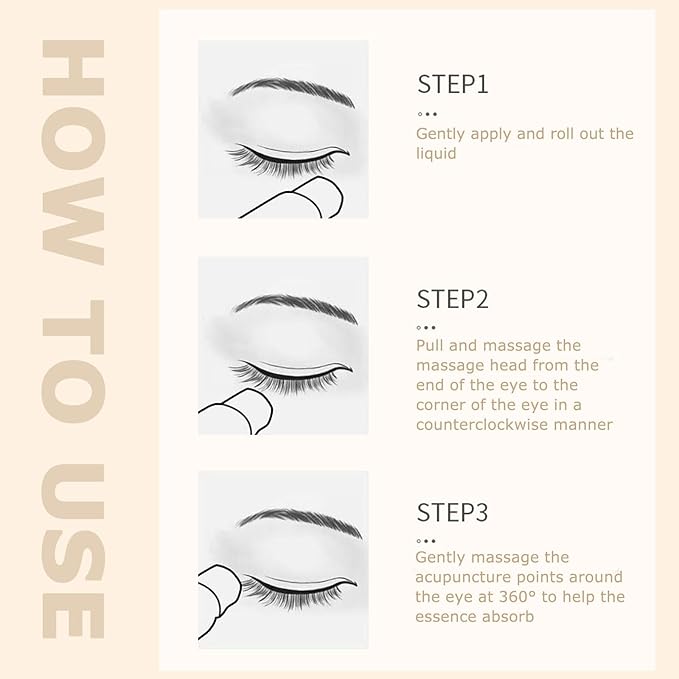 HOW TO USE

STEP1

Gently apply and roll out the liquid

STEP2

Pull and massage the massage head from the end of the eye to the corner of the eye in a counterclockwise manner

STEP3

Gently massage the acupuncture points around the eye at 360° to help the essence absorb