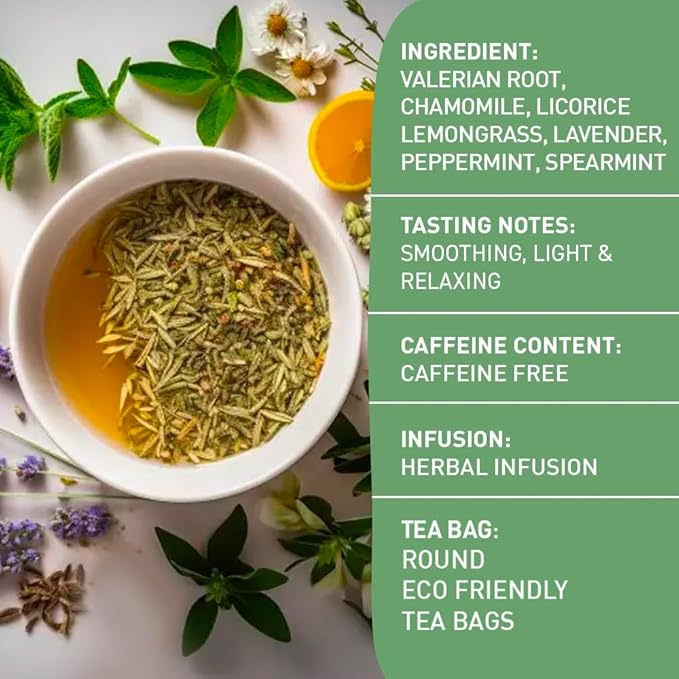 INGREDIENT:
VALERIAN ROOT, CHAMOMILE, LICORICE LEMONGRASS, LAVENDER, PEPPERMINT, SPEARMINT

TASTING NOTES:
SMOOTHING, LIGHT & RELAXING

CAFFEINE CONTENT:
CAFFEINE FREE

INFUSION:
HERBAL INFUSION

TEA BAG:
ROUND
ECO FRIENDLY
TEA BAGS