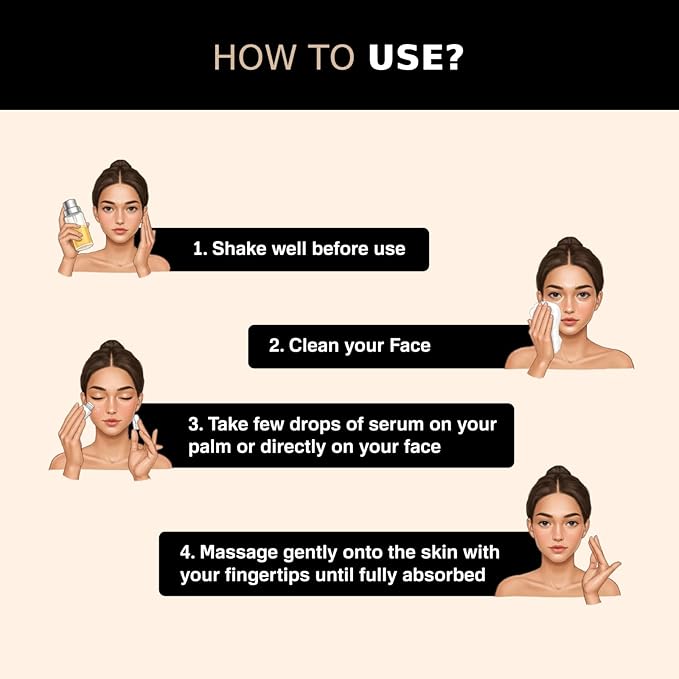 HOW TO USE?

1. Shake well before use

2. Clean your Face

3. Take few drops of serum on your palm or directly on your face

4. Massage gently onto the skin with your fingertips until fully absorbed