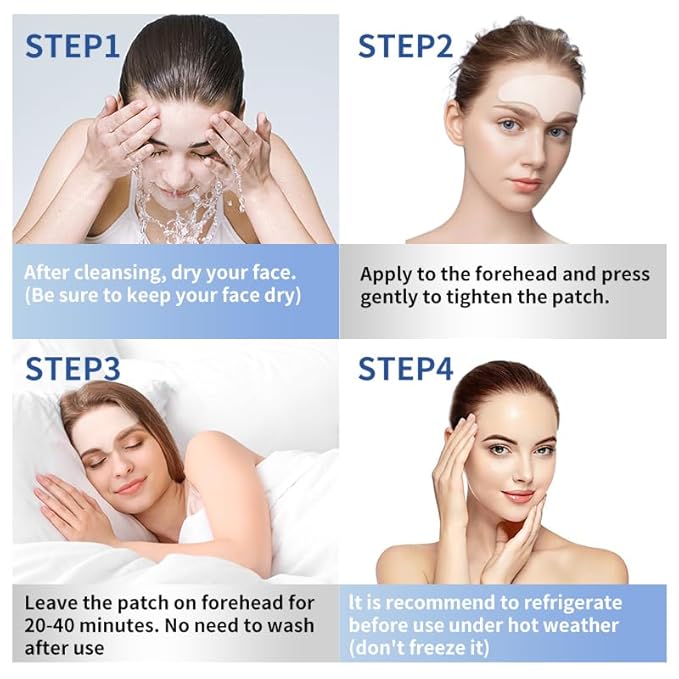 STEP1

After cleansing, dry your face. (Be sure to keep your face dry)

STEP2

Apply to the forehead and press gently to tighten the patch.

STEP3

Leave the patch on forehead for 20-40 minutes. No need to wash after use

STEP4

It is recommend to refrigerate before use under hot weather (don't freeze it)