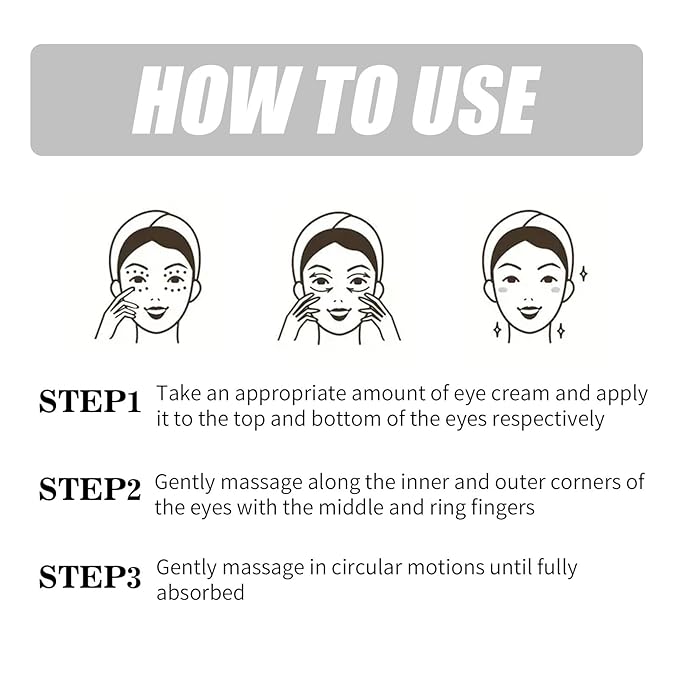 HOW TO USE

STEP1 Take an appropriate amount of eye cream and apply it to the top and bottom of the eyes respectively

STEP2 Gently massage along the inner and outer corners of the eyes with the middle and ring fingers

STEP3 Gently massage in circular motions until fully absorbed