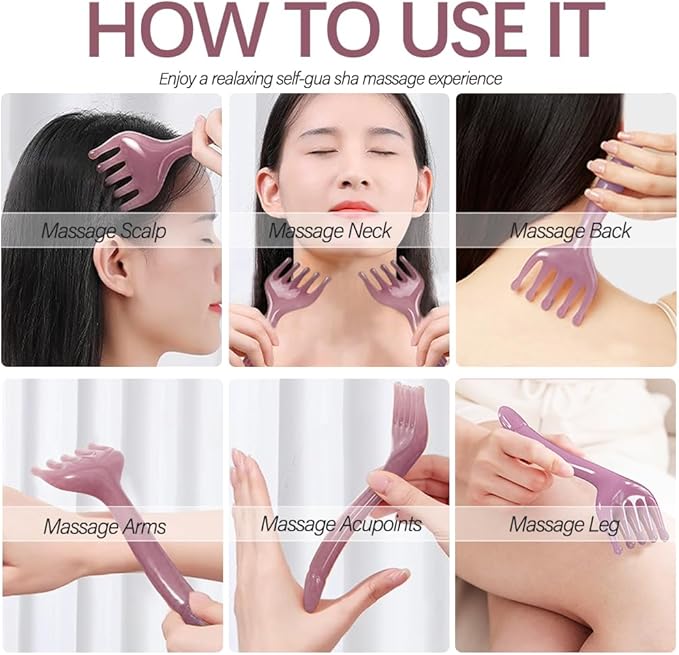 HOW TO USE IT

Enjoy a realaxing self-gua sha massage experience

Massage Scalp

Massage Neck

Massage Back

Massage Arms

Massage Acupoints

Massage Leg