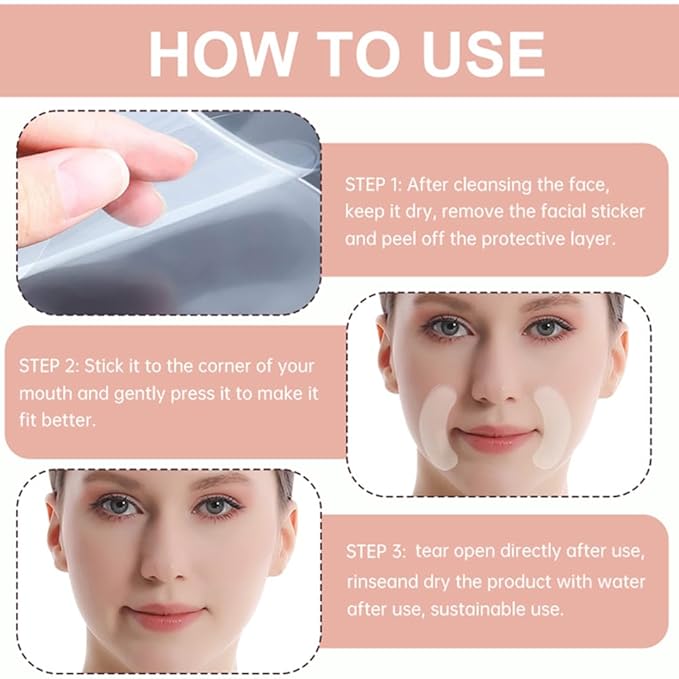 HOW TO USE

STEP 1: After cleansing the face, keep it dry, remove the facial sticker and peel off the protective layer.

STEP 2: Stick it to the corner of your mouth and gently press it to make it fit better.

STEP 3: tear open directly after use, rinseand dry the product with water after use, sustainable use.