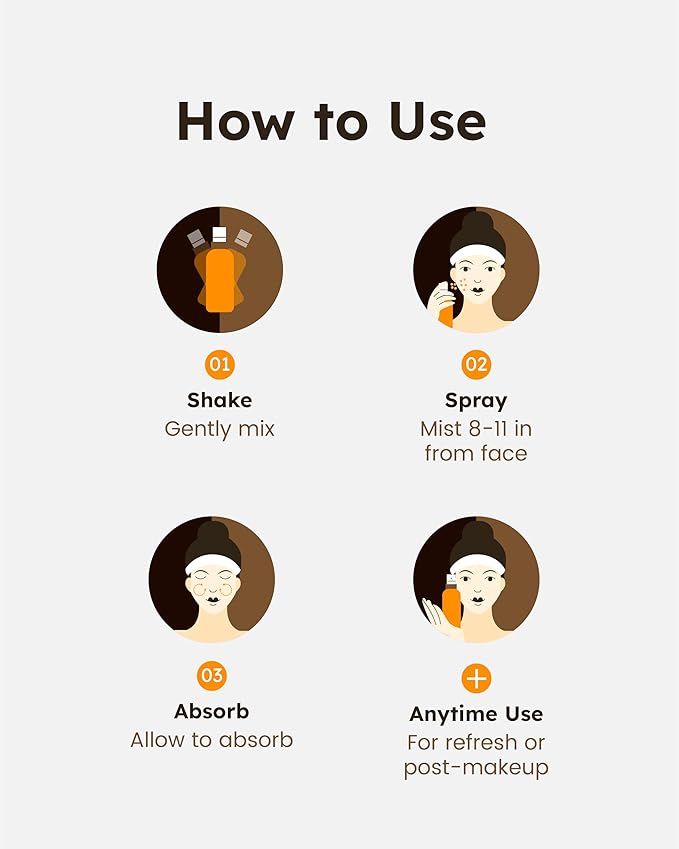 How to Use

01
Shake
Gently mix

02
Spray
Mist 8-11 in from face

03
Absorb
Allow to absorb

+
Anytime Use
For refresh or post-makeup