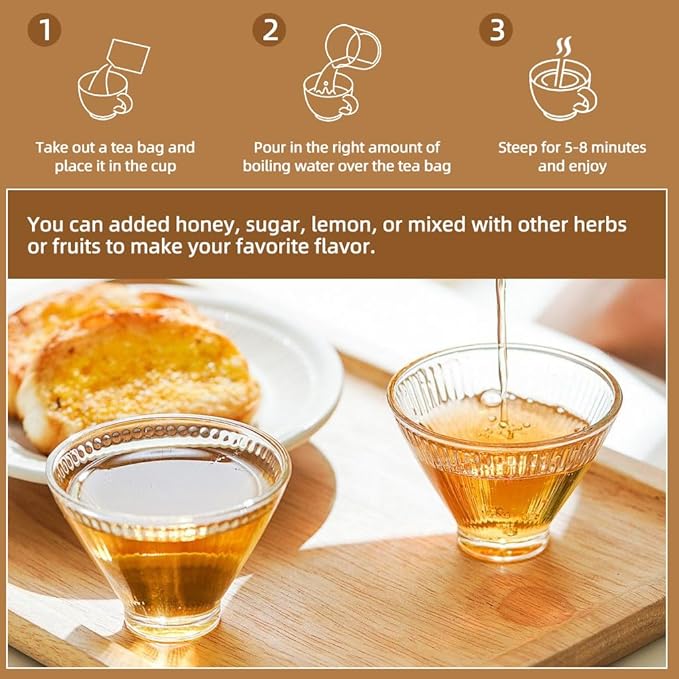 1

Take out a tea bag and place it in the cup

2

Pour in the right amount of boiling water over the tea bag

3

Steep for 5-8 minutes and enjoy

You can added honey, sugar, lemon, or mixed with other herbs or fruits to make your favorite flavor.