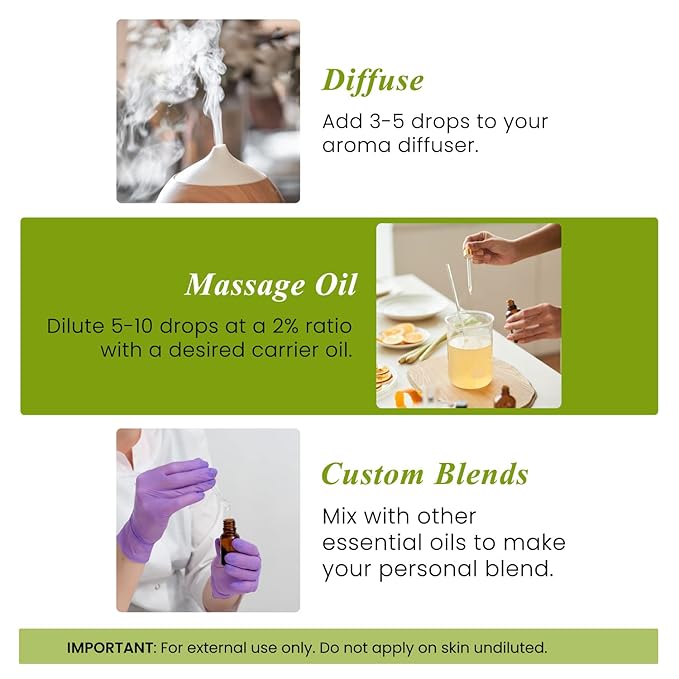 Diffuse
Add 3-5 drops to your aroma diffuser.

Massage Oil
Dilute 5-10 drops at a 2% ratio with a desired carrier oil.

Custom Blends
Mix with other essential oils to make your personal blend.

IMPORTANT: For external use only. Do not apply on skin undiluted.