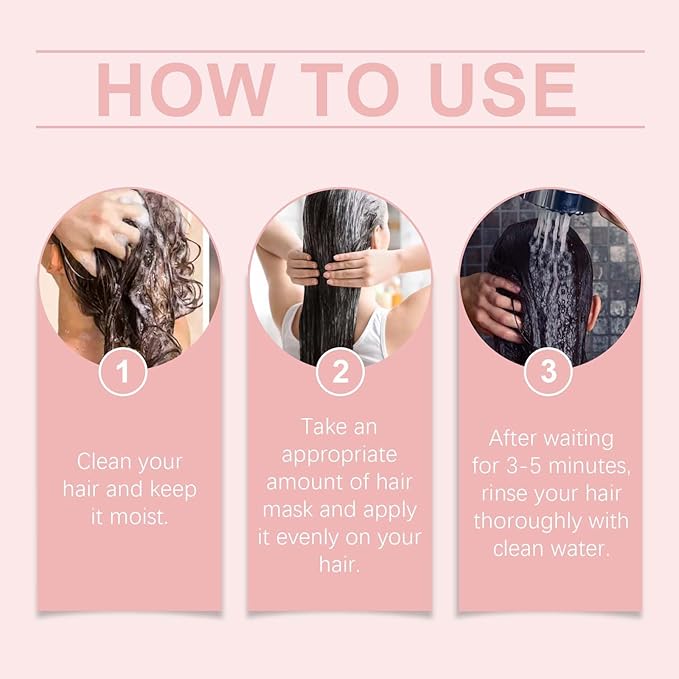 HOW TO USE

1

Clean your hair and keep it moist.

2

Take an appropriate amount of hair mask and apply it evenly on your hair.

3

After waiting for 3-5 minutes, rinse your hair thoroughly with clean water.