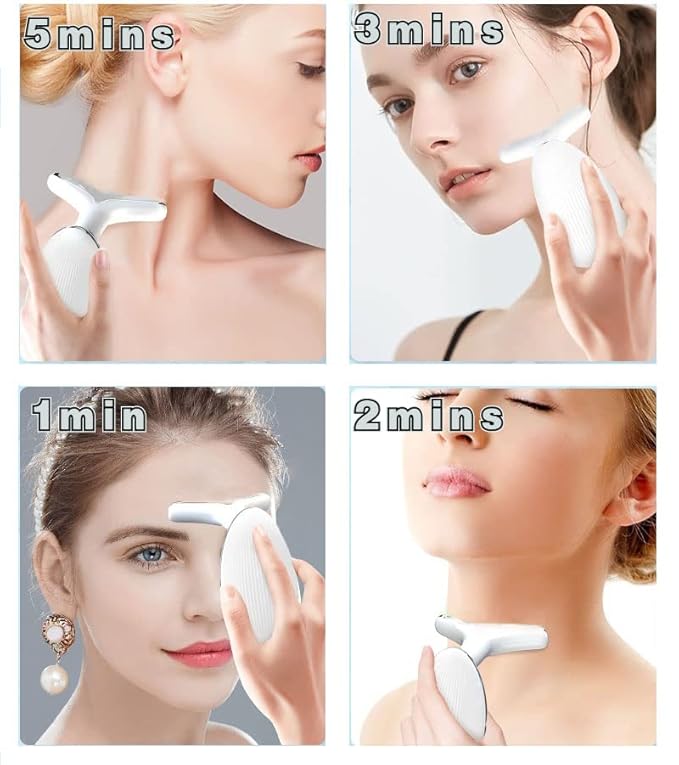 5mins

3mins

1min

2mins