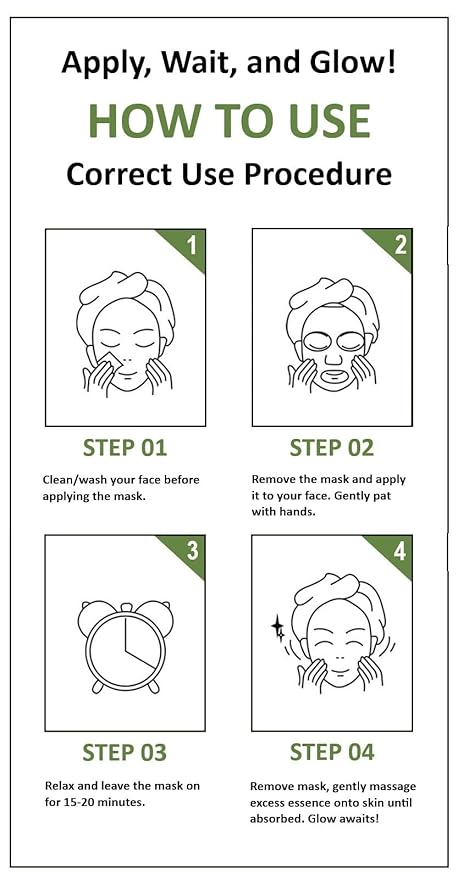 Apply, Wait, and Glow!

HOW TO USE

Correct Use Procedure

1

STEP 01

Clean/wash your face before applying the mask.

2

STEP 02

Remove the mask and apply it to your face. Gently pat with hands.

3

STEP 03

Relax and leave the mask on for 15-20 minutes.

4

STEP 04

Remove mask, gently massage excess essence onto skin until absorbed. Glow awaits!