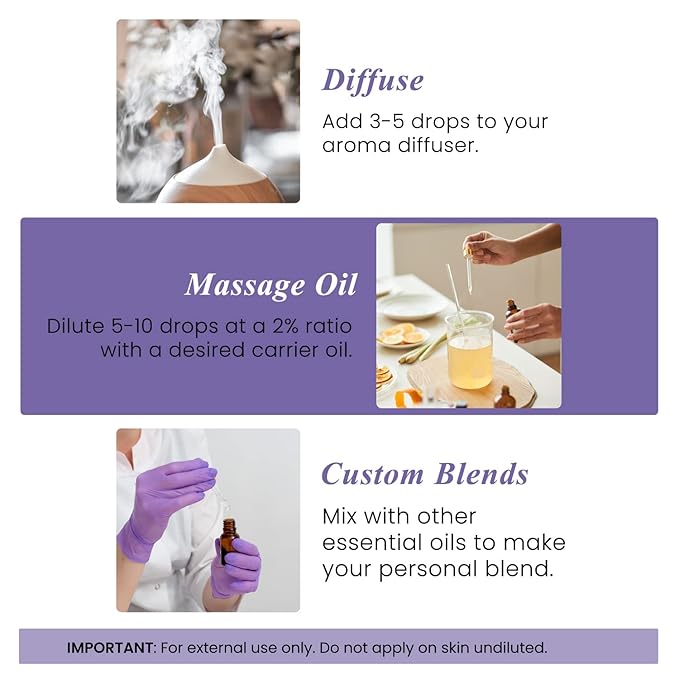 Diffuse
Add 3-5 drops to your aroma diffuser.

Massage Oil
Dilute 5-10 drops at a 2% ratio with a desired carrier oil.

Custom Blends
Mix with other essential oils to make your personal blend.

IMPORTANT: For external use only. Do not apply on skin undiluted.