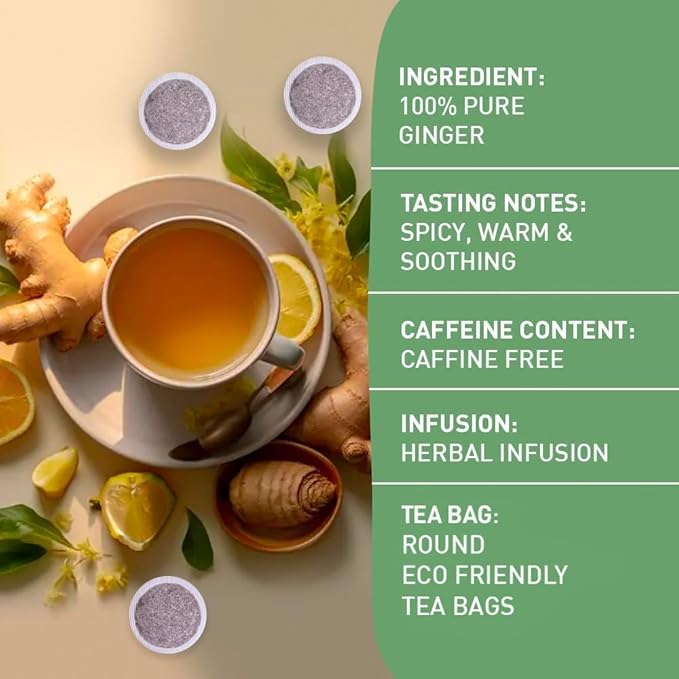 INGREDIENT:
100% PURE GINGER

TASTING NOTES:
SPICY, WARM & SOOTHING

CAFFEINE CONTENT:
CAFFINE FREE

INFUSION:
HERBAL INFUSION

TEA BAG:
ROUND ECO FRIENDLY TEA BAGS