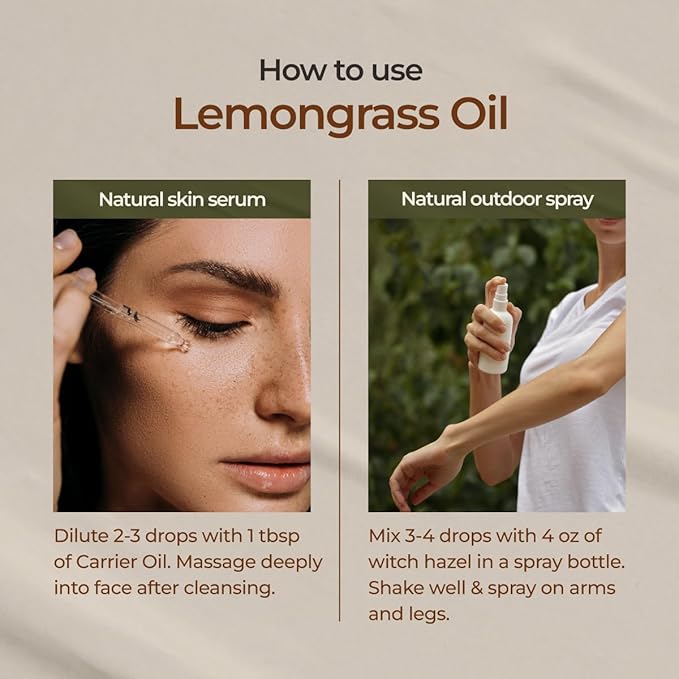 How to use
Lemongrass Oil

Natural skin serum

Dilute 2-3 drops with 1 tbsp of Carrier Oil. Massage deeply into face after cleansing.

Natural outdoor spray

Mix 3-4 drops with 4 oz of witch hazel in a spray bottle. Shake well & spray on arms and legs.