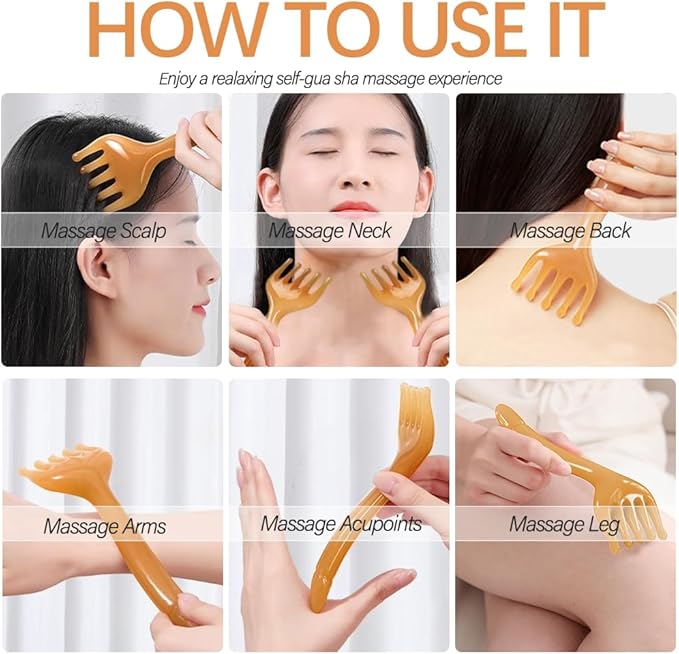 HOW TO USE IT

Enjoy a realaxing self-gua sha massage experience

Massage Scalp

Massage Neck

Massage Back

Massage Arms

Massage Acupoints

Massage Leg