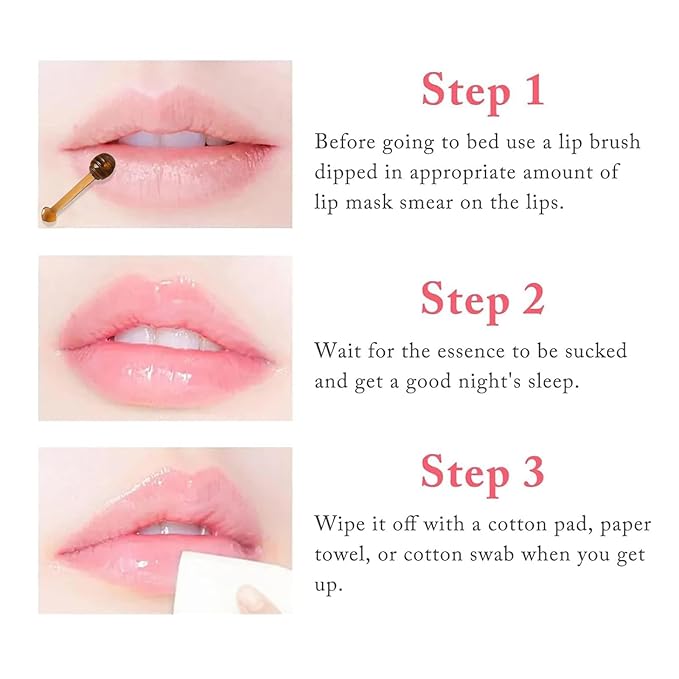 Step 1

Before going to bed use a lip brush dipped in appropriate amount of lip mask smear on the lips.

Step 2

Wait for the essence to be sucked and get a good night's sleep.

Step 3

Wipe it off with a cotton pad, paper towel, or cotton swab when you get up.