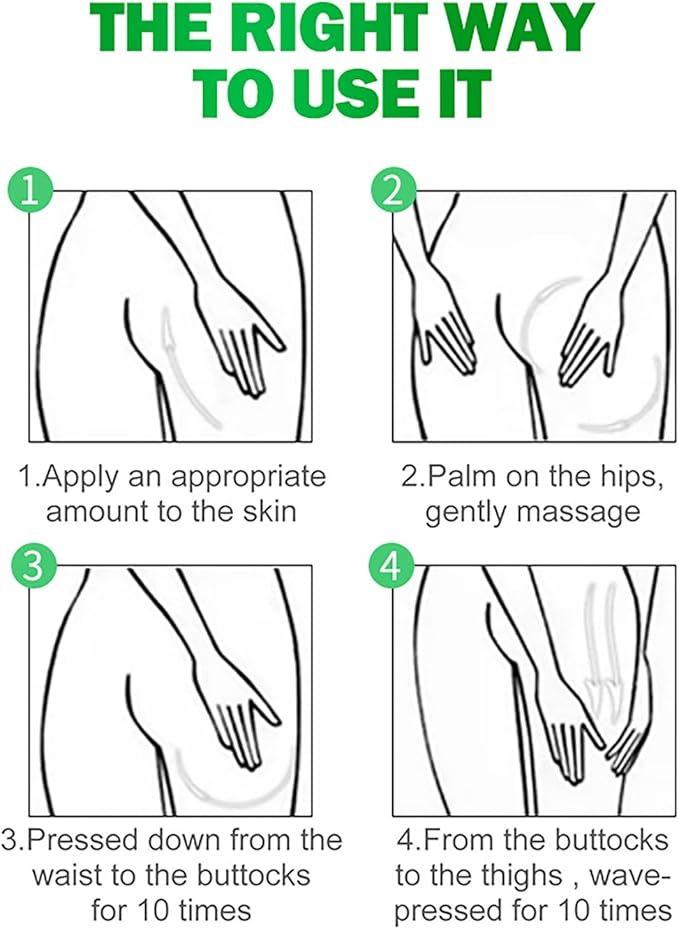 THE RIGHT WAY TO USE IT

1

1.Apply an appropriate amount to the skin

2

2.Palm on the hips, gently massage

3

3.Pressed down from the waist to the buttocks for 10 times

4

4.From the buttocks to the thighs , wave-pressed for 10 times