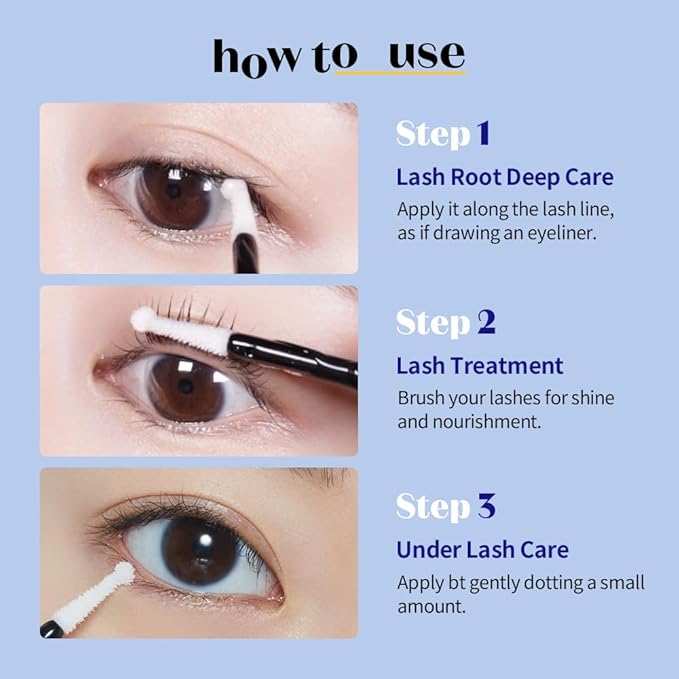 how to use

Step 1
Lash Root Deep Care
Apply it along the lash line, as if drawing an eyeliner.

Step 2
Lash Treatment
Brush your lashes for shine and nourishment.

Step 3
Under Lash Care
Apply bt gently dotting a small amount.