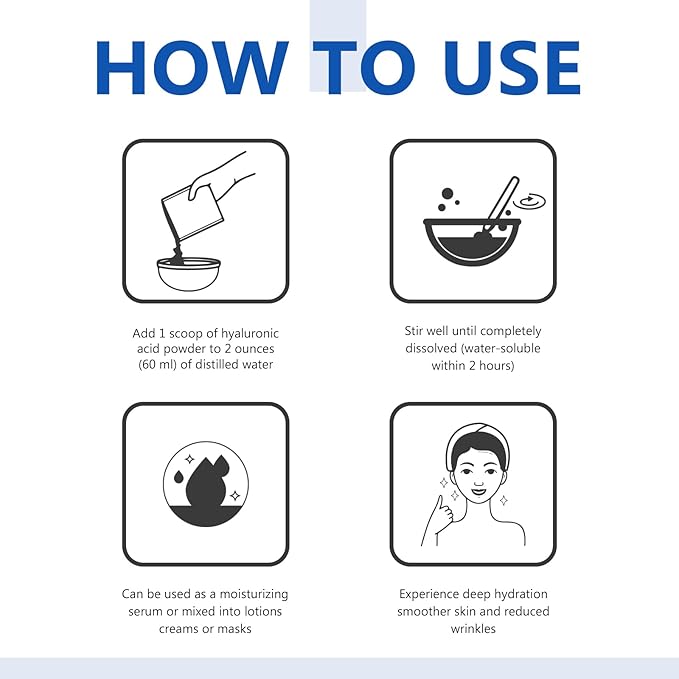 HOW TO USE

Add 1 scoop of hyaluronic acid powder to 2 ounces (60 ml) of distilled water

Stir well until completely dissolved (water-soluble within 2 hours)

Can be used as a moisturizing serum or mixed into lotions creams or masks

Experience deep hydration smoother skin and reduced wrinkles