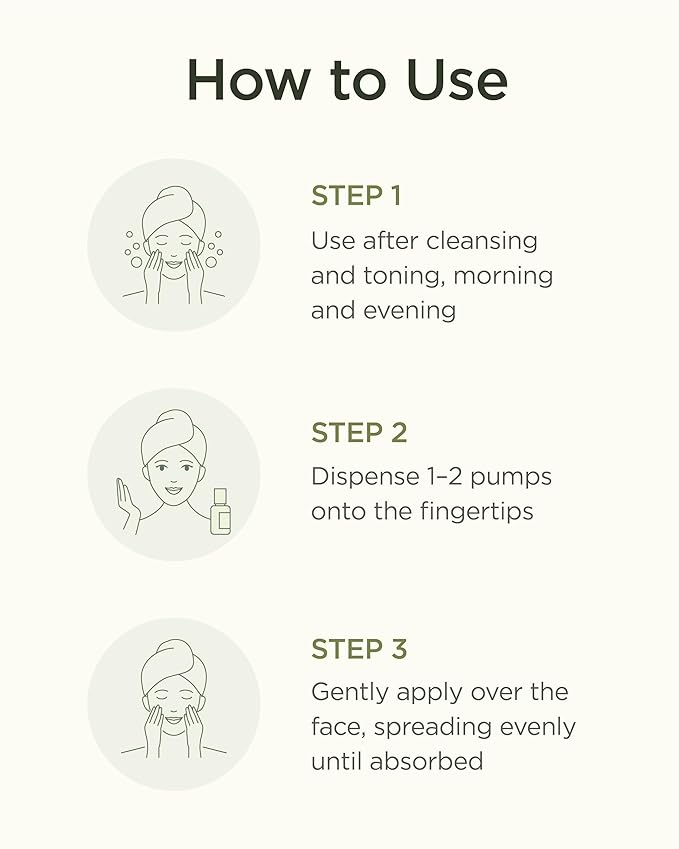 How to Use

STEP 1
Use after cleansing and toning, morning and evening

STEP 2
Dispense 1–2 pumps onto the fingertips

STEP 3
Gently apply over the face, spreading evenly until absorbed